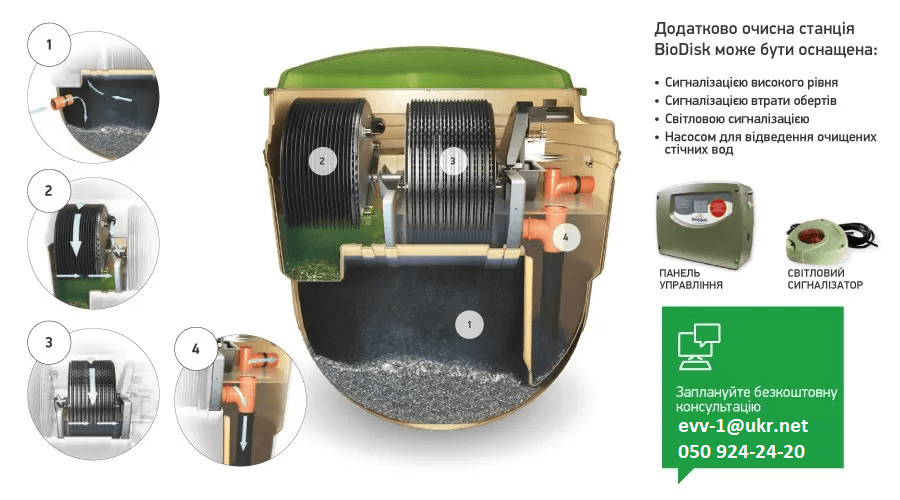 1

2

3

4

2

3

4

1

Додатково очисна станція BioDisk може бути оснащена:

• Сигналізацією високого рівня
• Сигналізацією втрати обертів
• Світловою сигналізацією
• Насосом для відведення очищених стічних вод

ПАНЕЛЬ УПРАВЛІННЯ

СВІТЛОВИЙ СИГНАЛІЗАТОР

Заплануйте безкоштовну консультацію

evv-1@ukr.net

050 924-24-20