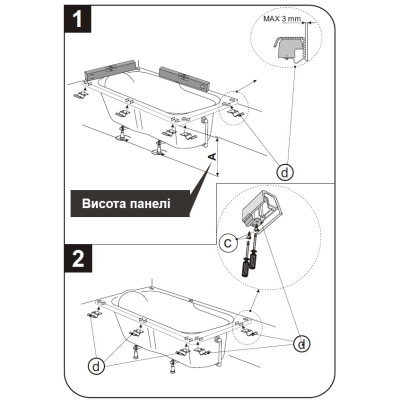 1

MAX 3 mm

A

d

Висота панелі

c

2

d

d